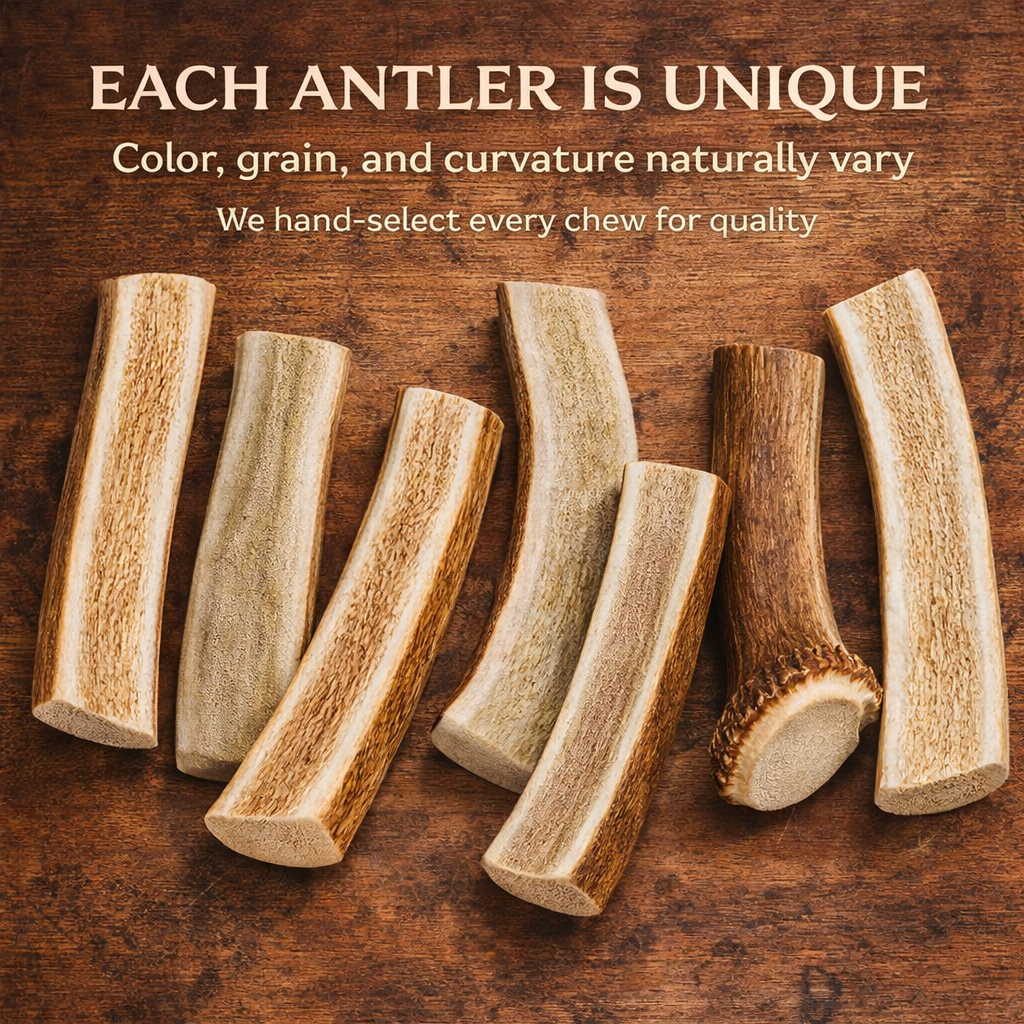 EACH ANTLER IS UNIQUE

Color, grain, and curvature naturally vary

We hand-select every chew for quality